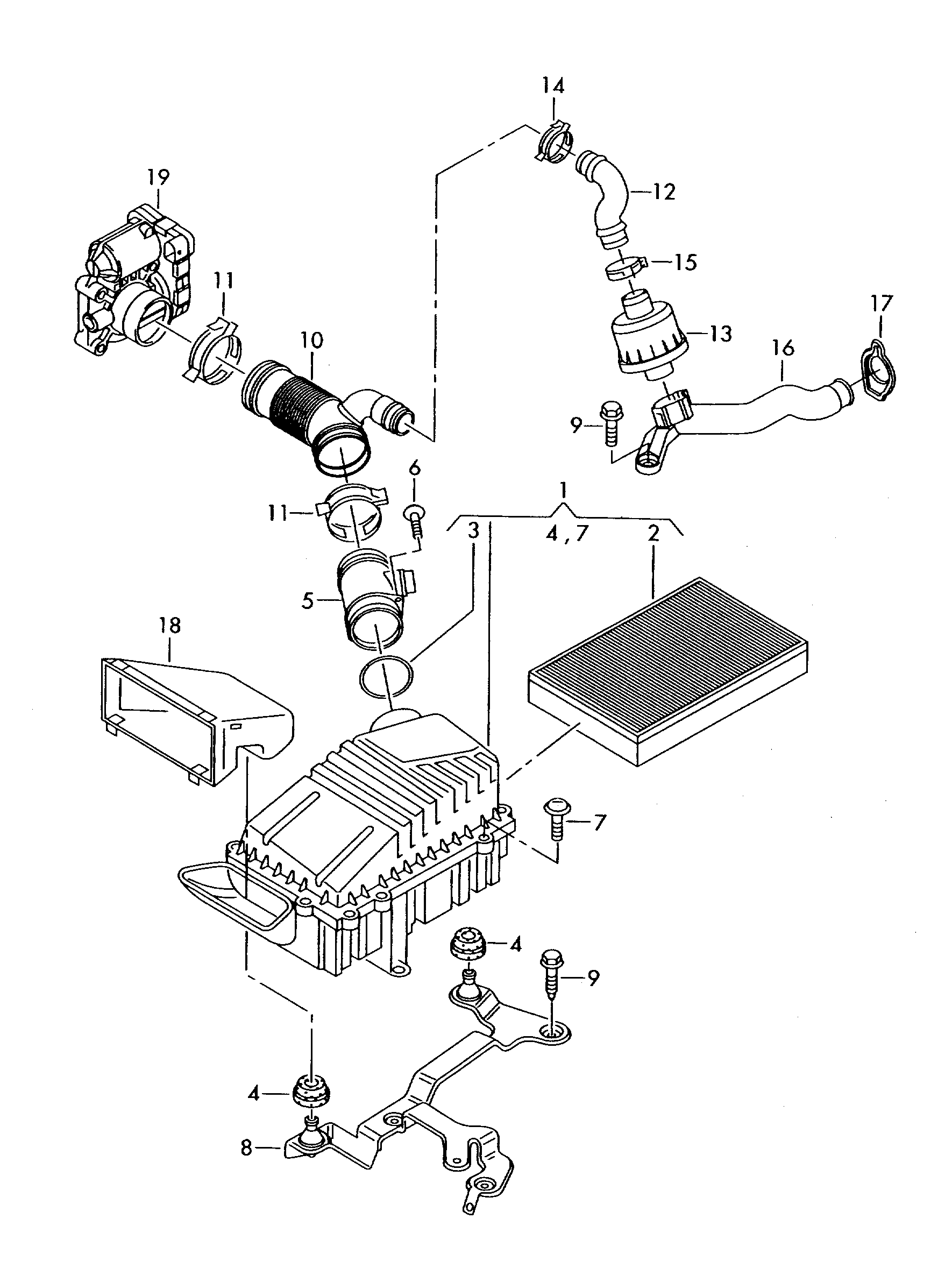 14
19
12
11
15
10
17
13
16
9
6
1
11
3
4 , 7
2
5
18
7
4
9
4
8